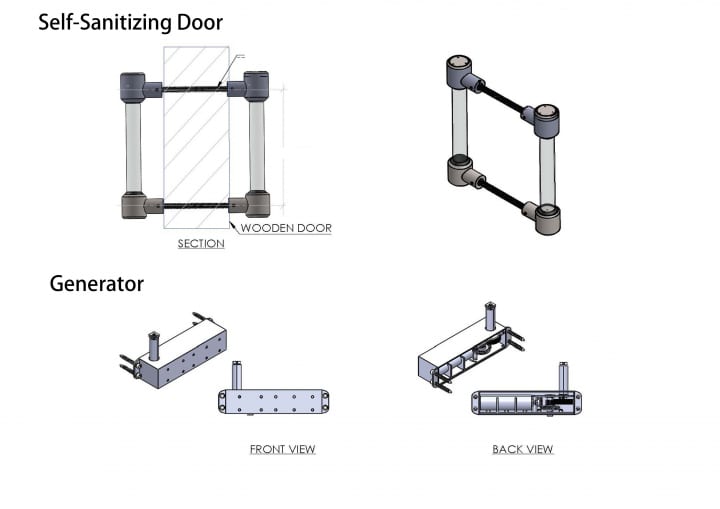 Self-Sanitizing Door

WOODEN DOOR

SECTION

Generator

FRONT VIEW

BACK VIEW