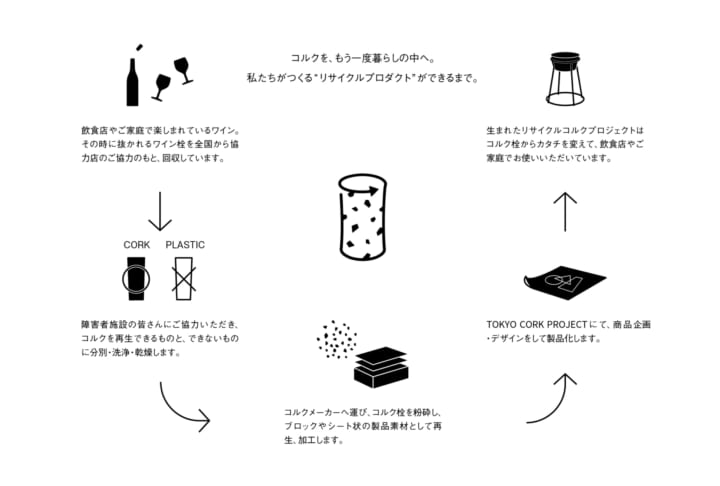 コルクを、もう一度暮らしの中へ。
私たちがつくる"リサイクルプロダクト"ができるまで。

飲食店やご家庭で楽しまれているワイン。その時に抜かれるワイン栓を全国から協力店のご協力のもと、回収しています。

CORK PLASTIC

障害者施設の皆さんにご協力いただき、コルクを再生できるものと、できないものに分別・洗浄・乾燥します。

コルクメーカーへ運び、コルク栓を粉砕し、ブロックやシート状の製品素材として再生、加工します。

TOKYO CORK PROJECTにて、商品企画・デザインをして製品化します。

生まれたリサイクルコルクプロジェクトはコルク栓からカタチを変えて、飲食店やご家庭でお使いいただいています。